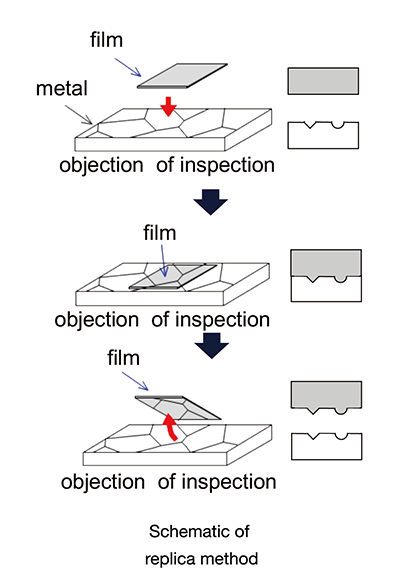 film
metal
objection of inspection

film
objection of inspection

film
objection of inspection

Schematic of
replica method